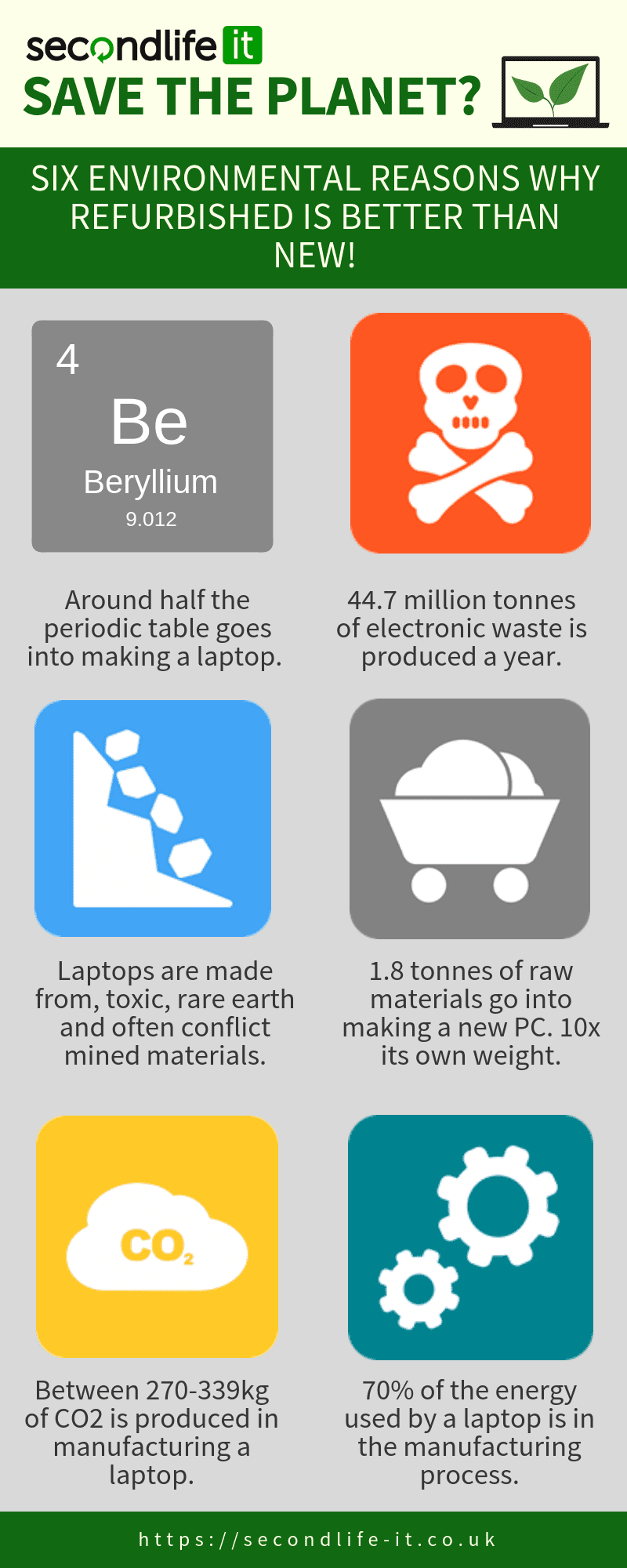 secondlife it

SAVE THE PLANET?

SIX ENVIRONMENTAL REASONS WHY REFURBISHED IS BETTER THAN NEW!

4
Be
Beryllium
9.012

Around half the periodic table goes into making a laptop.

44.7 million tonnes of electronic waste is produced a year.

Laptops are made from, toxic, rare earth and often conflict mined materials.

1.8 tonnes of raw materials go into making a new PC. 10x its own weight.

$CO_2$

Between 270-339kg of CO2 is produced in manufacturing a laptop.

70% of the energy used by a laptop is in the manufacturing process.

https://secondlife-it.co.uk